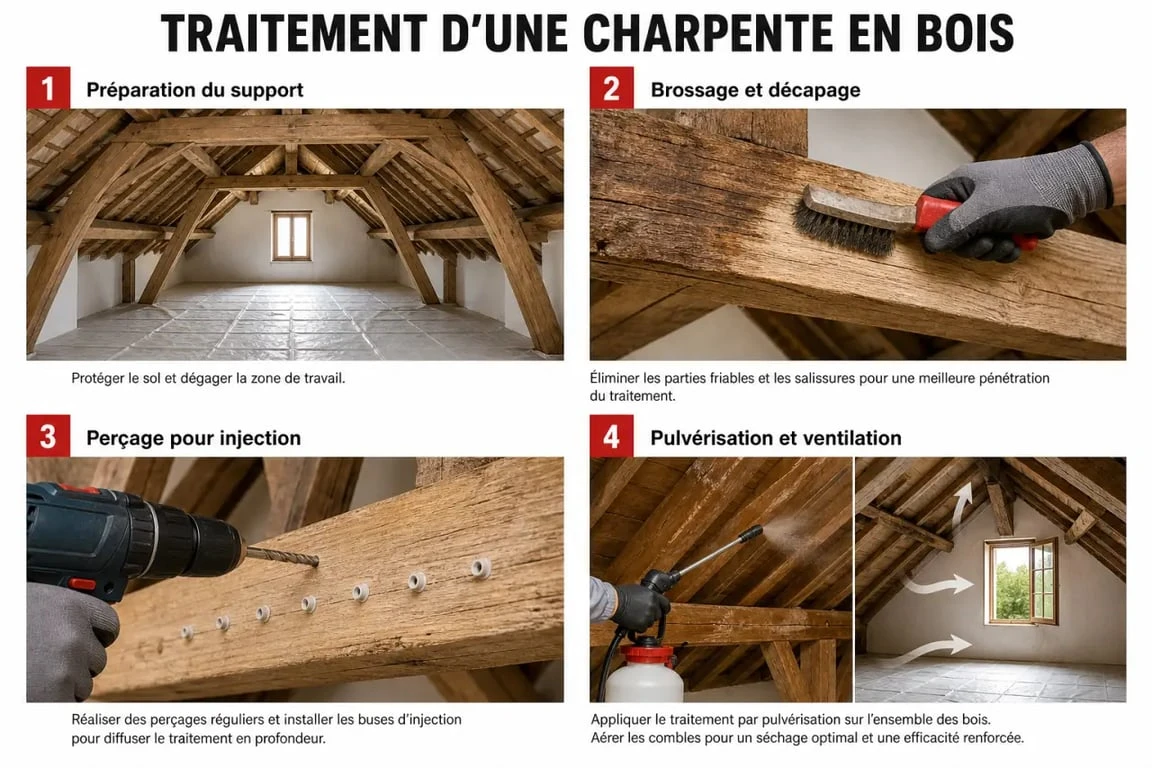 TRAITEMENT D'UNE CHARPENTE EN BOIS

1 Préparation du support

Protéger le sol et dégager la zone de travail.

2 Brossage et décapage

Éliminer les parties friables et les salissures pour une meilleure pénétration du traitement.

3 Perçage pour injection

Réaliser des perçages réguliers et installer les buses d'injection pour diffuser le traitement en profondeur.

4 Pulvérisation et ventilation

Appliquer le traitement par pulvérisation sur l'ensemble des bois. Aérer les combles pour un séchage optimal et une efficacité renforcée.